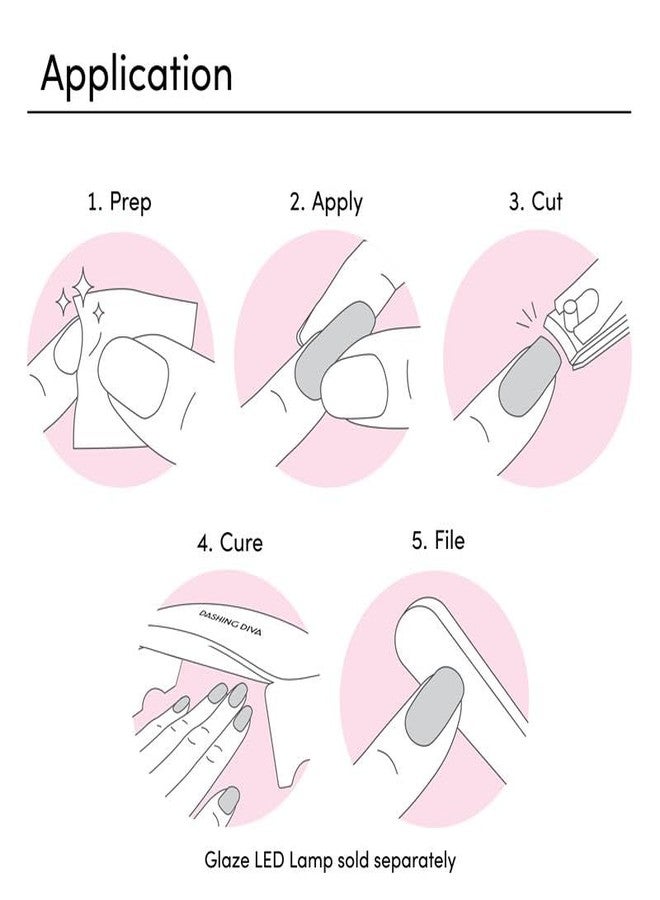 Application

1. Prep

2. Apply

3. Cut

4. Cure

DASHING DIVA

5. File

Glaze LED Lamp sold separately